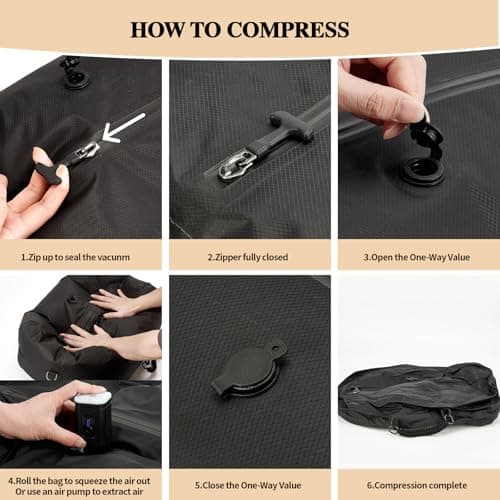 HOW TO COMPRESS

1.Zip up to seal the vacunm

2.Zipper fully closed

3.Open the One-Way Value

4.Roll the bag to squeeze the air out
Or use an air pump to extract air

5.Close the One-Way Value

6.Compression complete