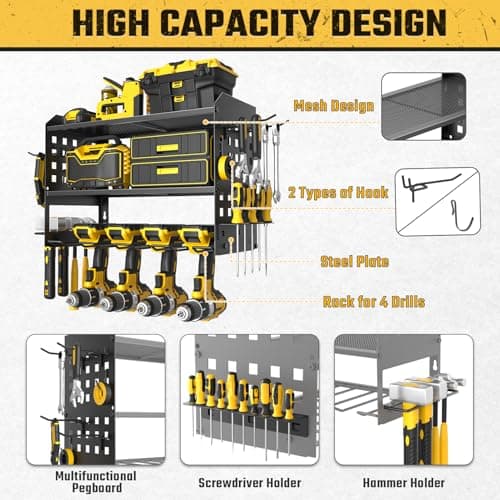 HIGH CAPACITY DESIGN

Mesh Design

2 Types of Hook

Steel Plate

Rack for 4 Drills

Multifunctional Pegboard

Screwdriver Holder

Hammer Holder