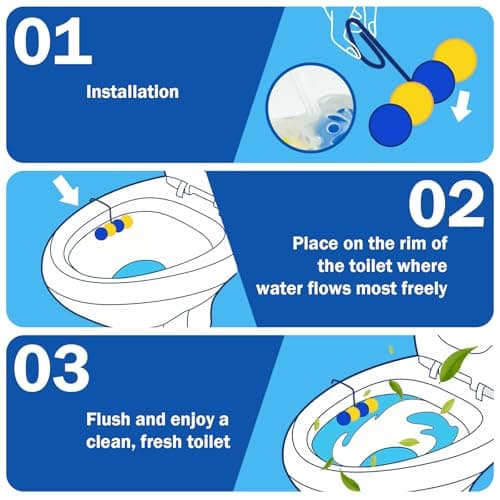 01

Installation

02

Place on the rim of the toilet where water flows most freely

03

Flush and enjoy a clean, fresh toilet