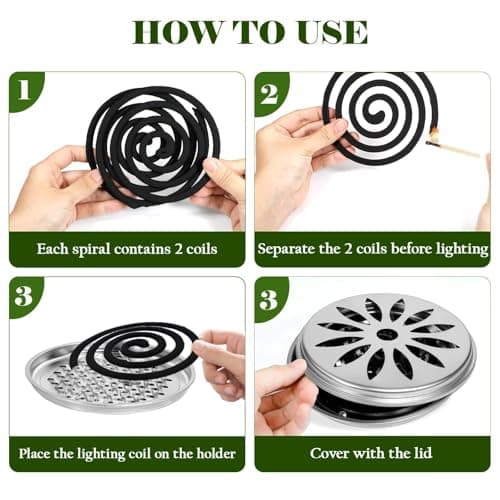 HOW TO USE

1

Each spiral contains 2 coils

2

Separate the 2 coils before lighting

3

Place the lighting coil on the holder

3

Cover with the lid