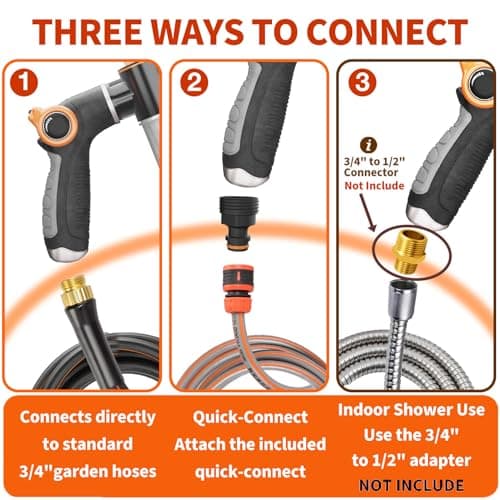 THREE WAYS TO CONNECT

1

2

3

i
3/4" to 1/2" Connector
Not Include

Connects directly to standard 3/4"garden hoses

Quick-Connect
Attach the included quick-connect

Indoor Shower Use
Use the 3/4" to 1/2" adapter
NOT INCLUDE