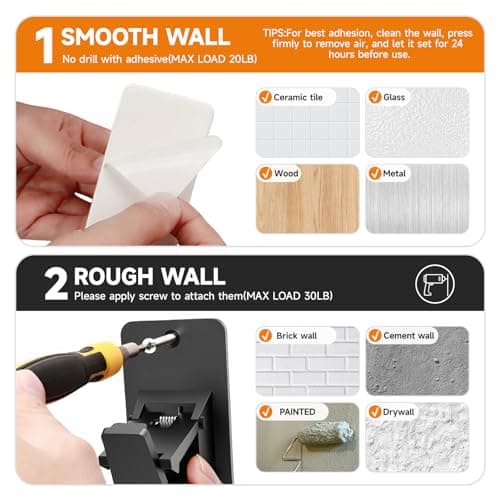 1 SMOOTH WALL
No drill with adhesive(MAX LOAD 20LB)

TIPS:For best adhesion, clean the wall, press firmly to remove air, and let it set for 24 hours before use.

Ceramic tile
Glass
Wood
Metal

2 ROUGH WALL
Please apply screw to attach them(MAX LOAD 30LB)

Brick wall
Cement wall
PAINTED
Drywall