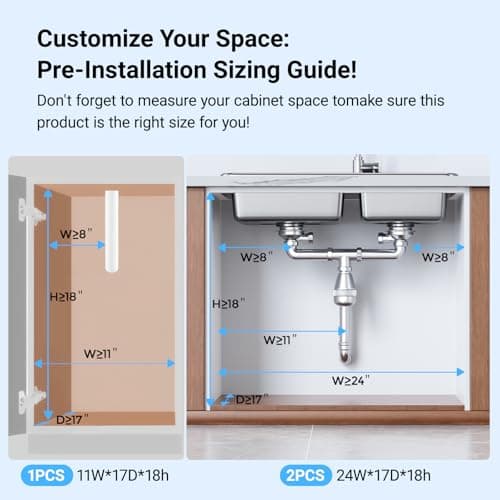 Customize Your Space:
Pre-Installation Sizing Guide!

Don't forget to measure your cabinet space tomake sure this product is the right size for you!

W≥8"
H≥18"
W≥11"
D≥17"

W≥8"
W≥8"
H≥18"
W≥11"
W≥24"
D≥17"

1PCS 11W*17D*18h

2PCS 24W*17D*18h