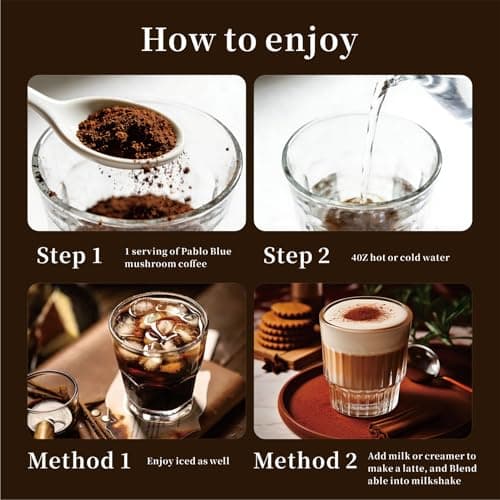 How to enjoy

Step 1 1 serving of Pablo Blue mushroom coffee

Step 2 4OZ hot or cold water

Method 1 Enjoy iced as well

Method 2 Add milk or creamer to make a latte, and Blend able into milkshake