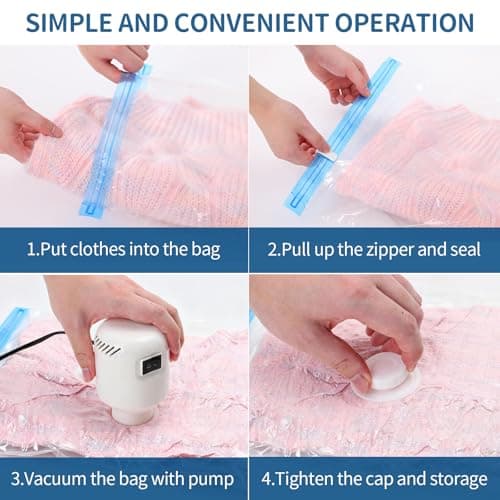 SIMPLE AND CONVENIENT OPERATION

1.Put clothes into the bag

2.Pull up the zipper and seal

3.Vacuum the bag with pump

4.Tighten the cap and storage