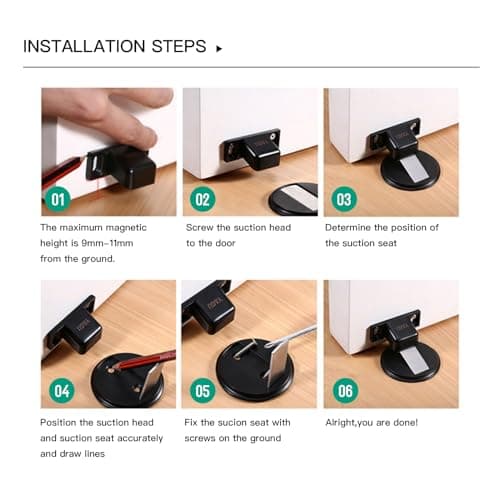 INSTALLATION STEPS ▸

01

The maximum magnetic height is 9mm-11mm from the ground.

02

Screw the suction head to the door

03

Determine the position of the suction seat

04

Position the suction head and suction seat accurately and draw lines

05

Fix the sucion seat with screws on the ground

06

Alright,you are done!