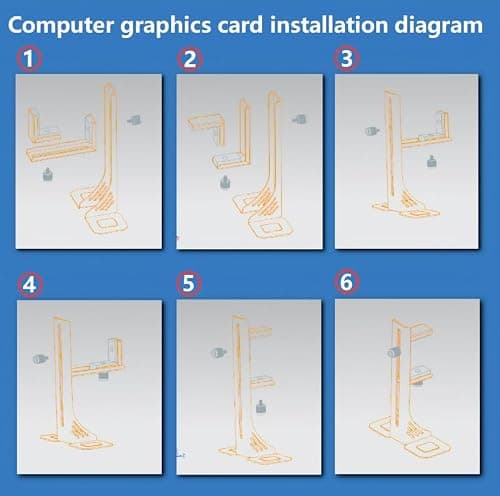 Computer graphics card installation diagram

1

2

3

4

5

6