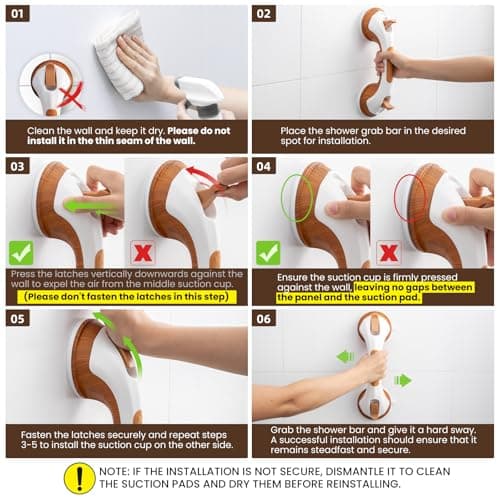 01

Clean the wall and keep it dry. Please do not install it in the thin seam of the wall.

02

Place the shower grab bar in the desired spot for installation.

03

Press the latches vertically downwards against the wall to expel the air from the middle suction cup.
(Please don't fasten the latches in this step)

04

Ensure the suction cup is firmly pressed against the wall, leaving no gaps between the panel and the suction pad.

05

Fasten the latches securely and repeat steps 3-5 to install the suction cup on the other side.

06

Grab the shower bar and give it a hard sway. A successful installation should ensure that it remains steadfast and secure.

NOTE: IF THE INSTALLATION IS NOT SECURE, DISMANTLE IT TO CLEAN THE SUCTION PADS AND DRY THEM BEFORE REINSTALLING.