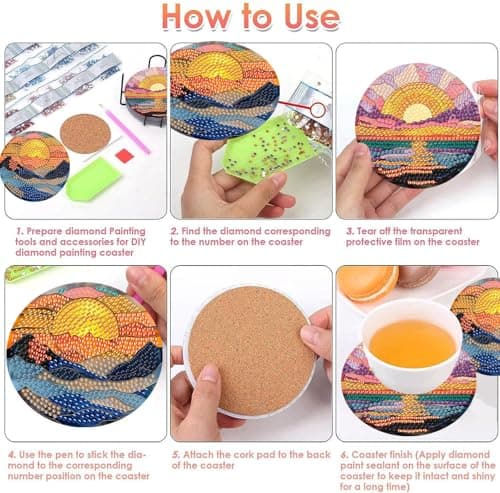 How to Use

1. Prepare diamond Painting tools and accessories for DIY diamond painting coaster

2. Find the diamond corresponding to the number on the coaster

3. Tear off the transparent protective film on the coaster

4. Use the pen to stick the diamond to the corresponding number position on the coaster

5. Attach the cork pad to the back of the coaster

6. Coaster finish (Apply diamond paint sealant on the surface of the coaster to keep it intact and shiny for a long time)