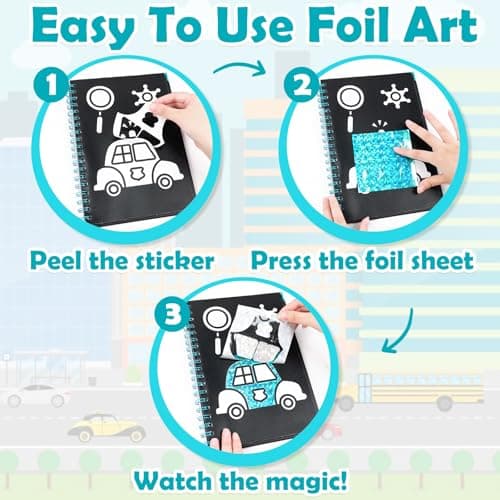 Easy To Use Foil Art

1

Peel the sticker

2

Press the foil sheet

3

Watch the magic!