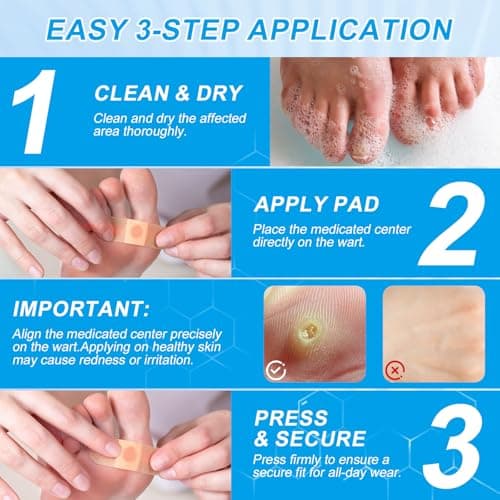 EASY 3-STEP APPLICATION

1

CLEAN & DRY

Clean and dry the affected area thoroughly.

APPLY PAD

Place the medicated center directly on the wart.

2

IMPORTANT:

Align the medicated center precisely on the wart.Applying on healthy skin may cause redness or irritation.

PRESS & SECURE

Press firmly to ensure a secure fit for all-day wear.

3