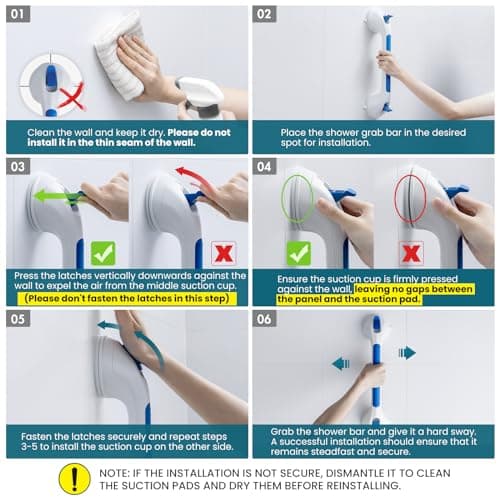 01

Clean the wall and keep it dry. Please do not install it in the thin seam of the wall.

02

Place the shower grab bar in the desired spot for installation.

03

Press the latches vertically downwards against the wall to expel the air from the middle suction cup. (Please don't fasten the latches in this step)

04

Ensure the suction cup is firmly pressed against the wall, leaving no gaps between the panel and the suction pad.

05

Fasten the latches securely and repeat steps 3-5 to install the suction cup on the other side.

06

Grab the shower bar and give it a hard sway. A successful installation should ensure that it remains steadfast and secure.

!

NOTE: IF THE INSTALLATION IS NOT SECURE, DISMANTLE IT TO CLEAN THE SUCTION PADS AND DRY THEM BEFORE REINSTALLING.