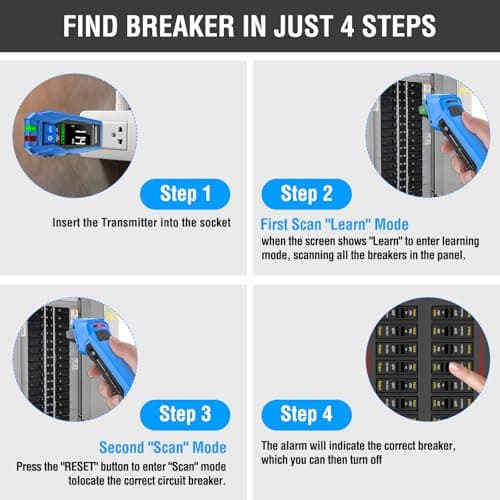 FIND BREAKER IN JUST 4 STEPS

Step 1

Insert the Transmitter into the socket

Step 2

First Scan "Learn" Mode

when the screen shows "Learn" to enter learning mode, scanning all the breakers in the panel.

Step 3

Second "Scan" Mode

Press the "RESET" button to enter "Scan" mode tolocate the correct circuit breaker.

Step 4

The alarm will indicate the correct breaker, which you can then turn off