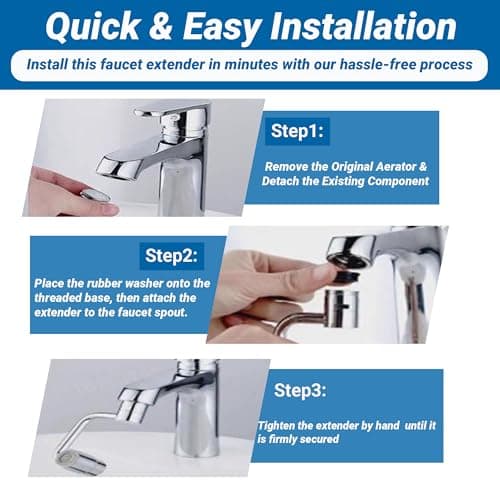 Quick & Easy Installation

Install this faucet extender in minutes with our hassle-free process

Step1:

Remove the Original Aerator & Detach the Existing Component

Step2:

Place the rubber washer onto the threaded base, then attach the extender to the faucet spout.

Step3:

Tighten the extender by hand until it is firmly secured