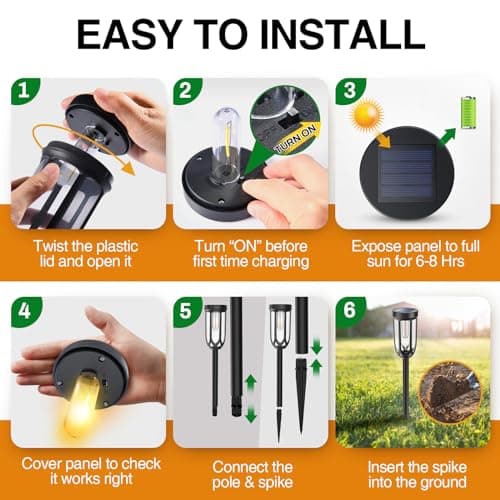 EASY TO INSTALL

1

Twist the plastic lid and open it

2

TURN ON

Turn "ON" before first time charging

3

Expose panel to full sun for 6-8 Hrs

4

Cover panel to check it works right

5

Connect the pole & spike

6

Insert the spike into the ground