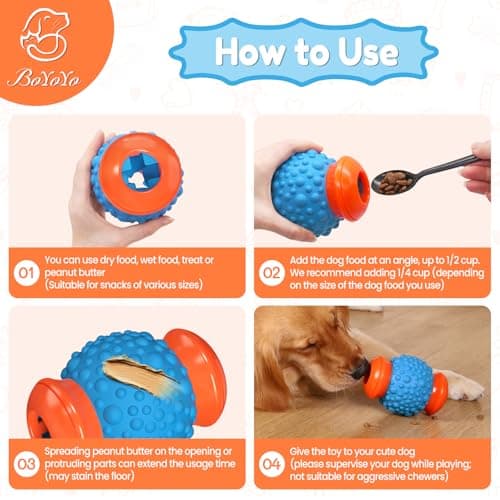 BoYoYo

How to Use

01 You can use dry food, wet food, treat or peanut butter
(Suitable for snacks of various sizes)

02 Add the dog food at an angle, up to 1/2 cup. We recommend adding 1/4 cup (depending on the size of the dog food you use)

03 Spreading peanut butter on the opening or protruding parts can extend the usage time (may stain the floor)

04 Give the toy to your cute dog
(please supervise your dog while playing; not suitable for aggressive chewers)