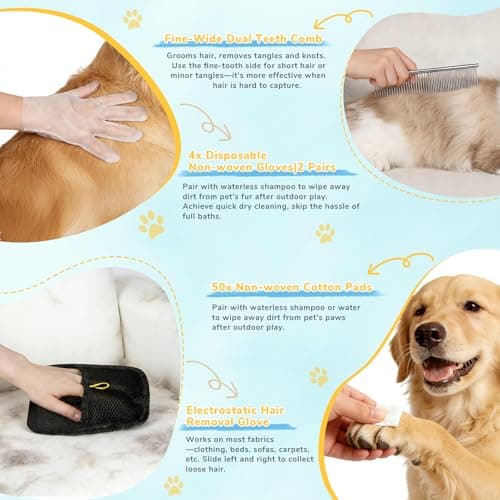 Fine-Wide Dual Teeth Comb

Grooms hair, removes tangles and knots. Use the fine-tooth side for short hair or minor tangles—it's more effective when hair is hard to capture.

4x Disposable Non-woven Gloves|2 Pairs

Pair with waterless shampoo to wipe away dirt from pet's fur after outdoor play. Achieve quick dry cleaning, skip the hassle of full baths.

50x Non-woven Cotton Pads

Pair with waterless shampoo or water to wipe away dirt from pet's paws after outdoor play.

Electrostatic Hair Removal Glove

Works on most fabrics —clothing, beds, sofas, carpets, etc. Slide left and right to collect loose hair.