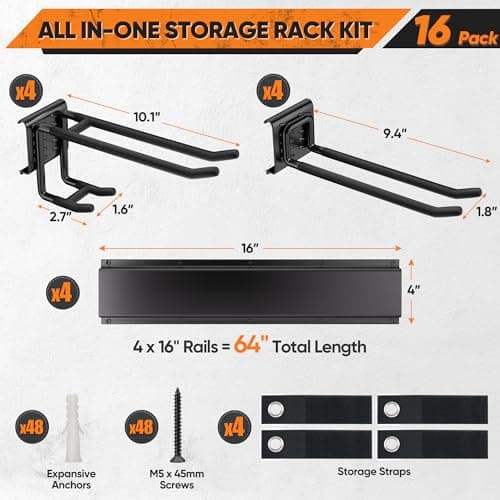 ALL IN-ONE STORAGE RACK KIT

16 Pack

x4

10.1"

2.7"

1.6"

x4

9.4"

1.8"

16"

x4

4"

4 x 16" Rails = 64" Total Length

x48

Expansive Anchors

x48

M5 x 45mm Screws

x4

Storage Straps