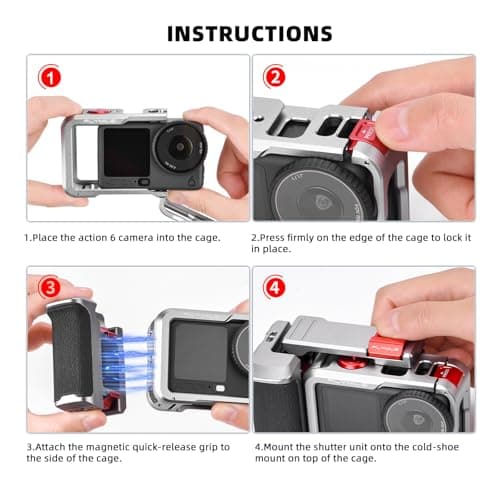 INSTRUCTIONS

1

2

1.Place the action 6 camera into the cage.

2.Press firmly on the edge of the cage to lock it in place.

3

4

3.Attach the magnetic quick-release grip to the side of the cage.

4.Mount the shutter unit onto the cold-shoe mount on top of the cage.