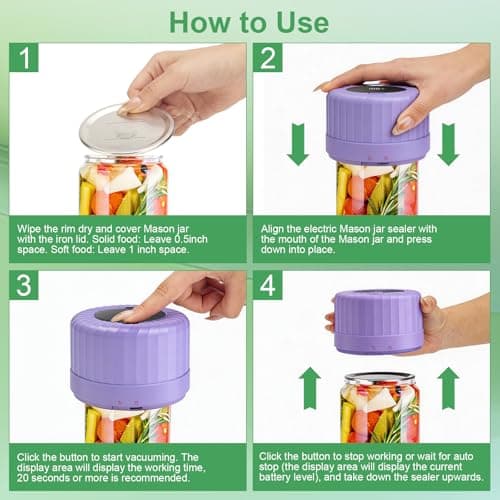 How to Use

1

Wipe the rim dry and cover Mason jar with the iron lid. Solid food: Leave 0.5inch space. Soft food: Leave 1 inch space.

2

Align the electric Mason jar sealer with the mouth of the Mason jar and press down into place.

3

Click the button to start vacuuming. The display area will display the working time, 20 seconds or more is recommended.

4

Click the button to stop working or wait for auto stop (the display area will display the current battery level), and take down the sealer upwards.