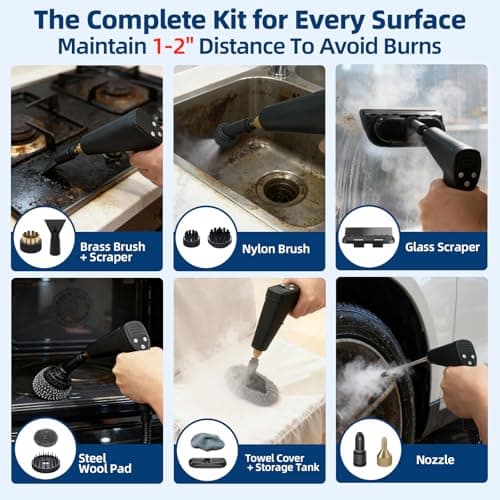 The Complete Kit for Every Surface
Maintain 1-2" Distance To Avoid Burns

Brass Brush + Scraper

Nylon Brush

Glass Scraper

Steel Wool Pad

Towel Cover + Storage Tank

Nozzle