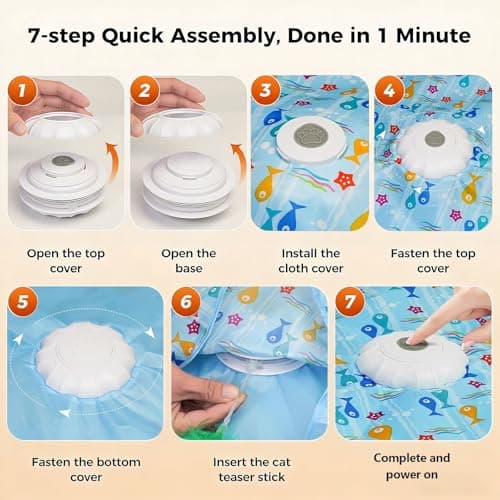 7-step Quick Assembly, Done in 1 Minute

1

Open the top cover

2

Open the base

3

Install the cloth cover

4

Fasten the top cover

5

Fasten the bottom cover

6

Insert the cat teaser stick

7

Complete and power on