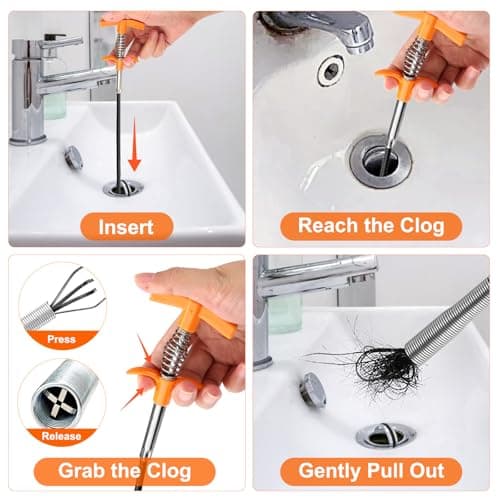 Insert

Reach the Clog

Press

Release

Grab the Clog

Gently Pull Out