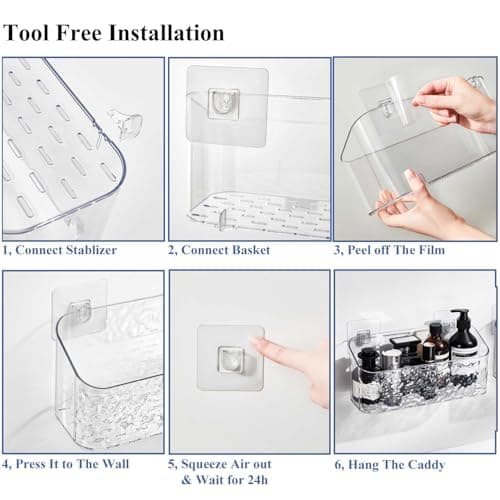 Tool Free Installation

1, Connect Stablizer

2, Connect Basket

3, Peel off The Film

4, Press It to The Wall

5, Squeeze Air out & Wait for 24h

6, Hang The Caddy