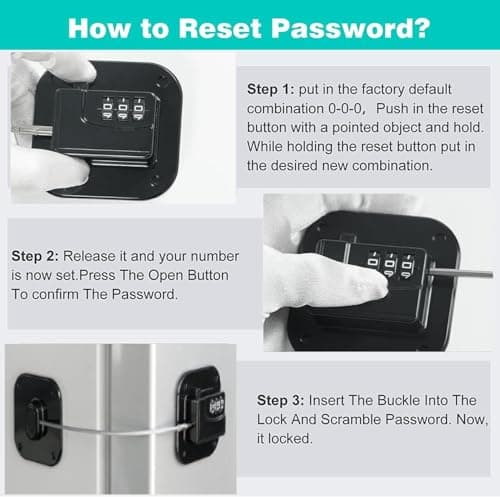 How to Reset Password?

Step 1: put in the factory default combination 0-0-0, Push in the reset button with a pointed object and hold. While holding the reset button put in the desired new combination.

Step 2: Release it and your number is now set.Press The Open Button To confirm The Password.

Step 3: Insert The Buckle Into The Lock And Scramble Password. Now, it locked.