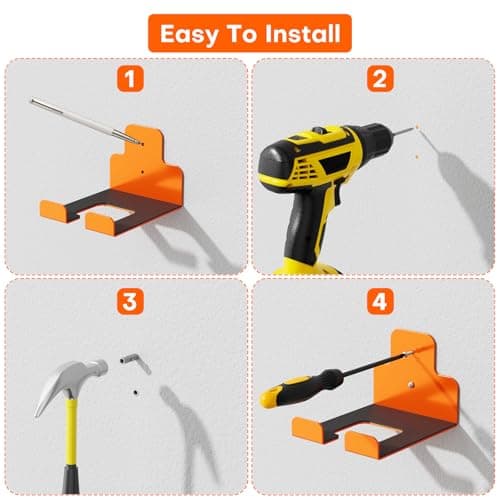 Easy To Install

1

2

3

4