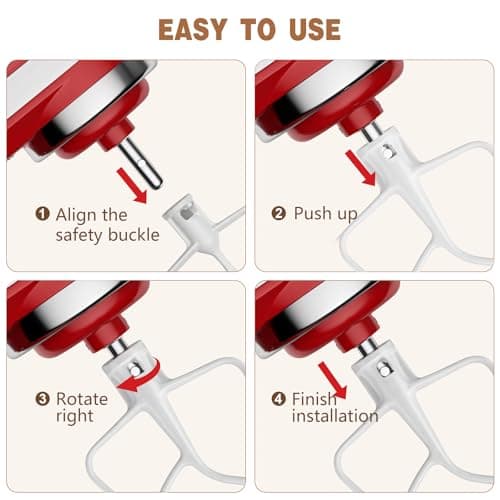 EASY TO USE

❶ Align the safety buckle

❷ Push up

❸ Rotate right

❹ Finish installation