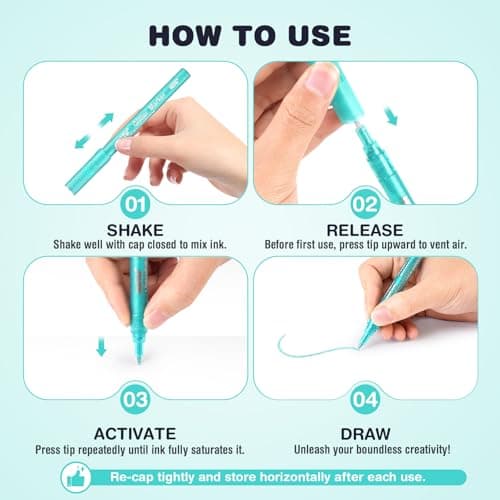 HOW TO USE

01
SHAKE
Shake well with cap closed to mix ink.

02
RELEASE
Before first use, press tip upward to vent air.

03
ACTIVATE
Press tip repeatedly until ink fully saturates it.

04
DRAW
Unleash your boundless creativity!

Re-cap tightly and store horizontally after each use.