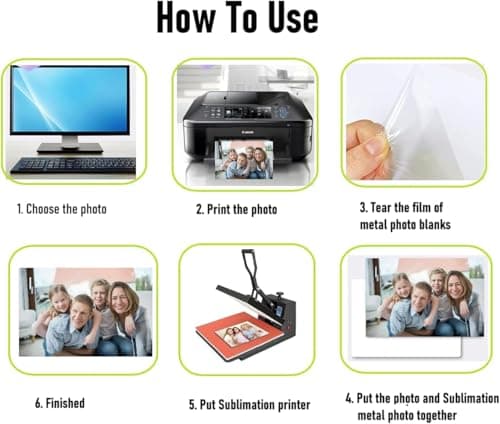 How To Use

1. Choose the photo

2. Print the photo

3. Tear the film of metal photo blanks

6. Finished

5. Put Sublimation printer

4. Put the photo and Sublimation metal photo together