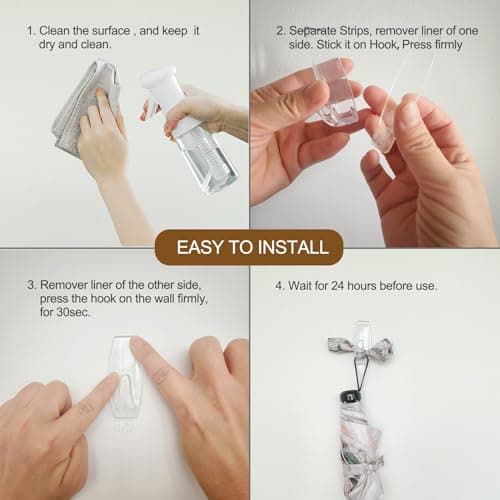 1. Clean the surface , and keep it dry and clean.

2. Separate Strips, remover liner of one side. Stick it on Hook, Press firmly

EASY TO INSTALL

3. Remover liner of the other side, press the hook on the wall firmly, for 30sec.

4. Wait for 24 hours before use.