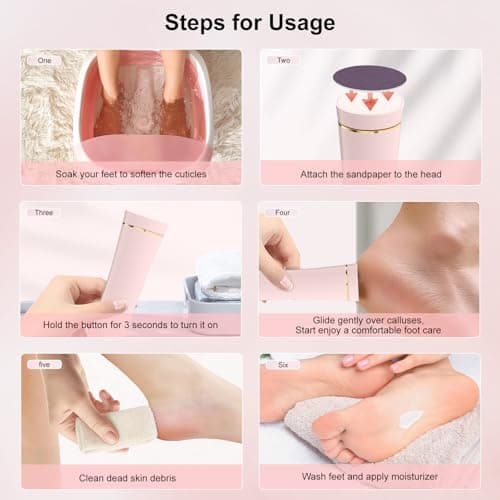 Steps for Usage

One

Soak your feet to soften the cuticles

Two

Attach the sandpaper to the head

Three

Hold the button for 3 seconds to turn it on

Four

Glide gently over calluses, Start enjoy a comfortable foot care

five

Clean dead skin debris

Six

Wash feet and apply moisturizer