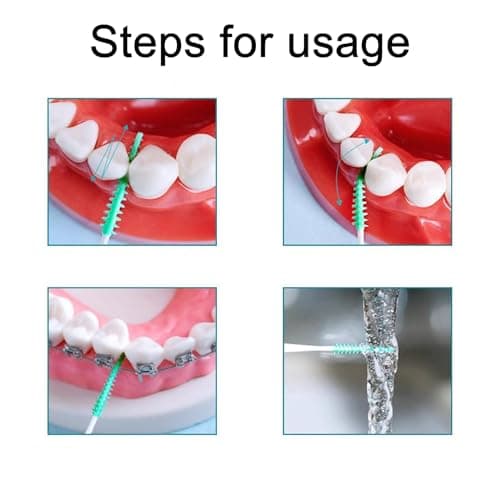 Steps for usage