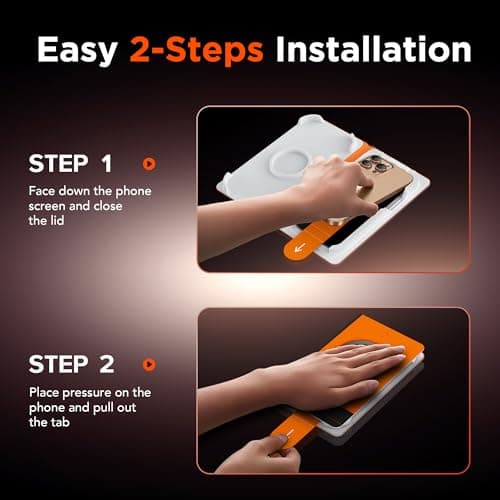 Easy 2-Steps Installation

STEP 1

Face down the phone screen and close the lid

STEP 2

Place pressure on the phone and pull out the tab