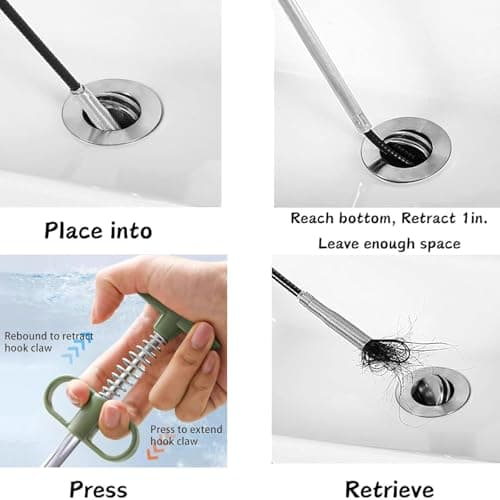 Place into

Reach bottom, Retract 1in.
Leave enough space

Rebound to retract hook claw

Press to extend hook claw

Press

Retrieve