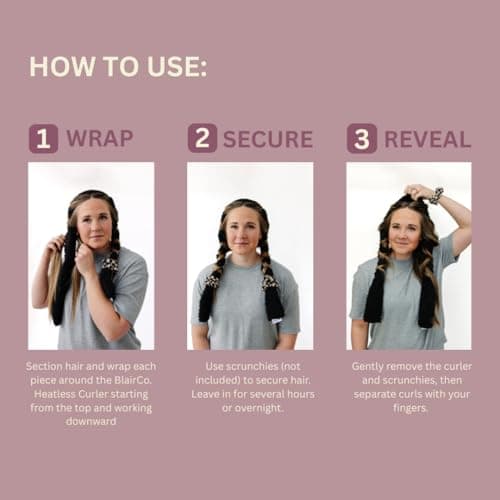 HOW TO USE:

1 WRAP

Section hair and wrap each piece around the BlairCo. Heatless Curler starting from the top and working downward

2 SECURE

Use scrunchies (not included) to secure hair. Leave in for several hours or overnight.

3 REVEAL

Gently remove the curler and scrunchies, then separate curls with your fingers.