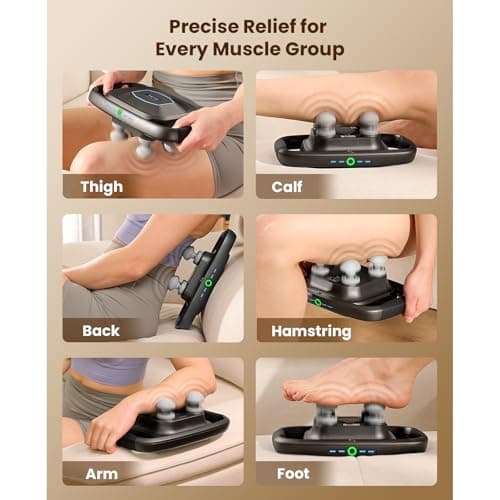 Precise Relief for Every Muscle Group

Thigh

Calf

Back

Hamstring

Arm

Foot