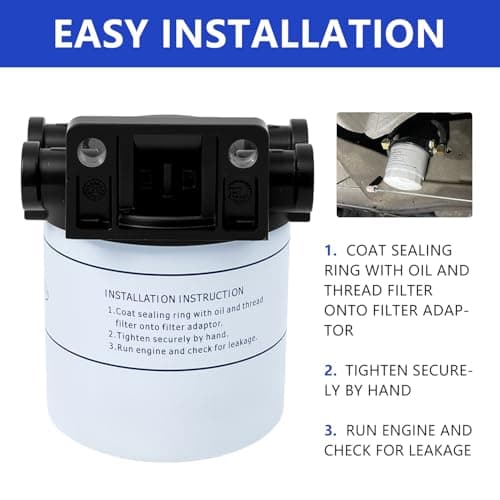 EASY INSTALLATION

INSTALLATION INSTRUCTION
1.Coat sealing ring with oil and thread filter onto filter adaptor.
2.Tighten securely by hand.
3.Run engine and check for leakage.

1. COAT SEALING RING WITH OIL AND THREAD FILTER ONTO FILTER ADAPTOR

2. TIGHTEN SECURELY BY HAND

3. RUN ENGINE AND CHECK FOR LEAKAGE