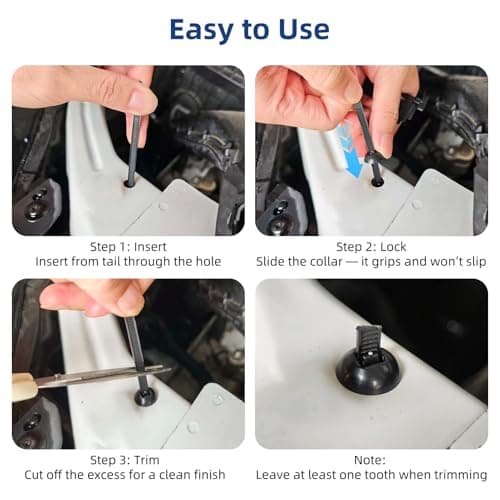 Easy to Use

Step 1: Insert
Insert from tail through the hole

Step 2: Lock
Slide the collar — it grips and won't slip

Step 3: Trim
Cut off the excess for a clean finish

Note:
Leave at least one tooth when trimming