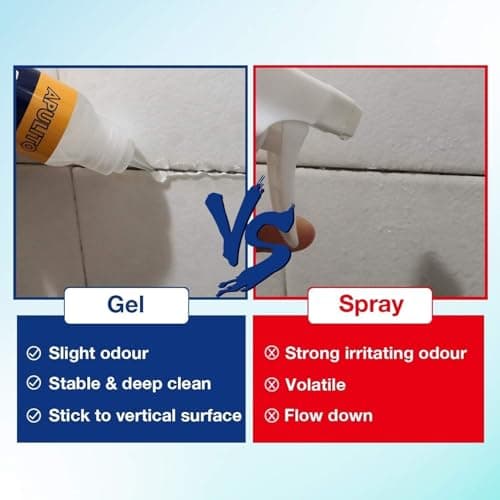 APULITO

VS

Gel

Slight odour
Stable & deep clean
Stick to vertical surface

Spray

Strong irritating odour
Volatile
Flow down