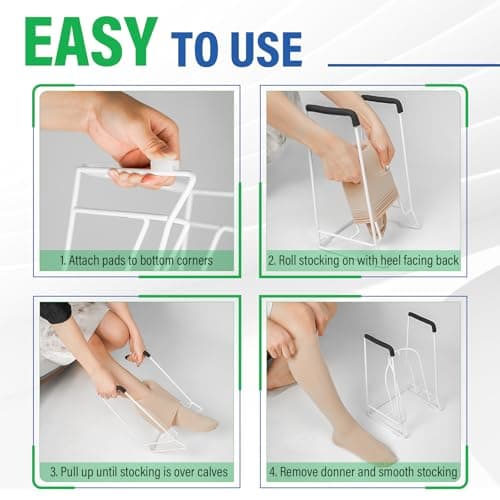 EASY TO USE

1. Attach pads to bottom corners

2. Roll stocking on with heel facing back

3. Pull up until stocking is over calves

4. Remove donner and smooth stocking