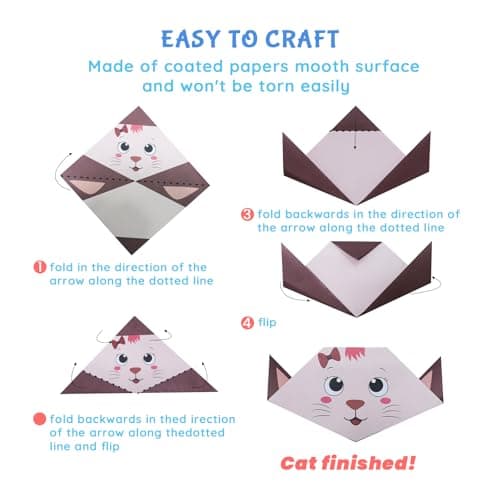 EASY TO CRAFT

Made of coated papers mooth surface and won't be torn easily

1 fold in the direction of the arrow along the dotted line

fold backwards in thed irection of the arrow along thedotted line and flip

3 fold backwards in the direction of the arrow along the dotted line

4 flip

Cat finished!