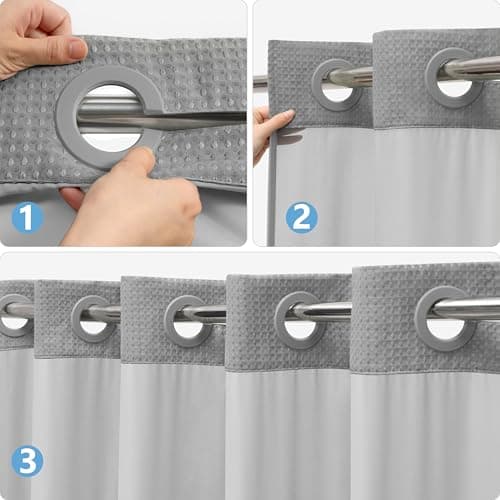 1
2
3