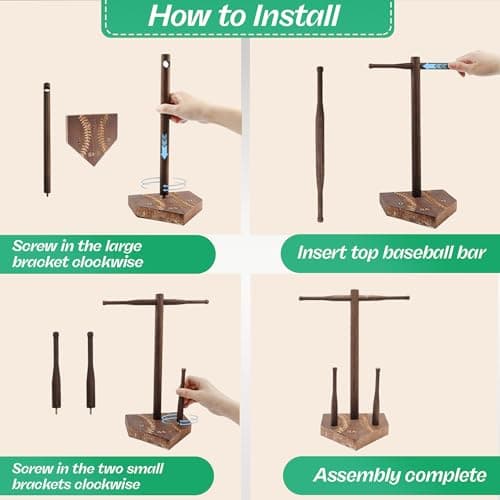 How to Install

Screw in the large bracket clockwise

Insert top baseball bar

Screw in the two small brackets clockwise

Assembly complete