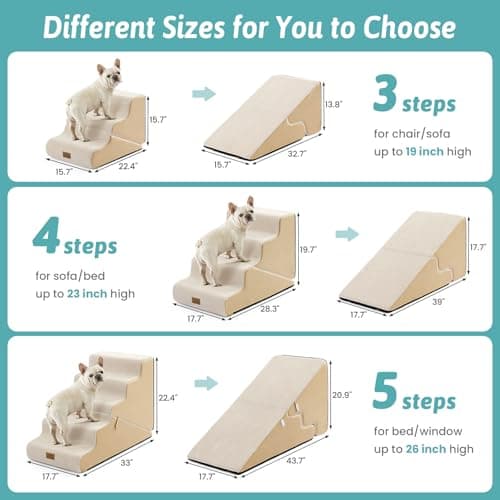 Different Sizes for You to Choose

15.7"
15.7"
22.4"
13.8"
15.7"
32.7"

3 steps
for chair/sofa
up to 19 inch high

4 steps
for sofa/bed
up to 23 inch high

19.7"
17.7"
28.3"
17.7"
17.7"
39"

22.4"
17.7"
33"
20.9"
17.7"
43.7"

5 steps
for bed/window
up to 26 inch high