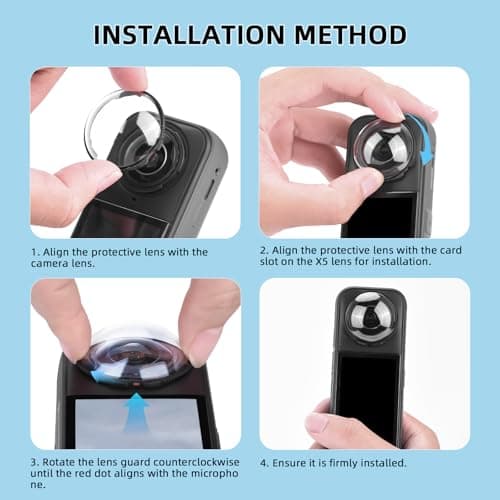 INSTALLATION METHOD

1. Align the protective lens with the camera lens.

2. Align the protective lens with the card slot on the X5 lens for installation.

3. Rotate the lens guard counterclockwise until the red dot aligns with the microphone.

4. Ensure it is firmly installed.