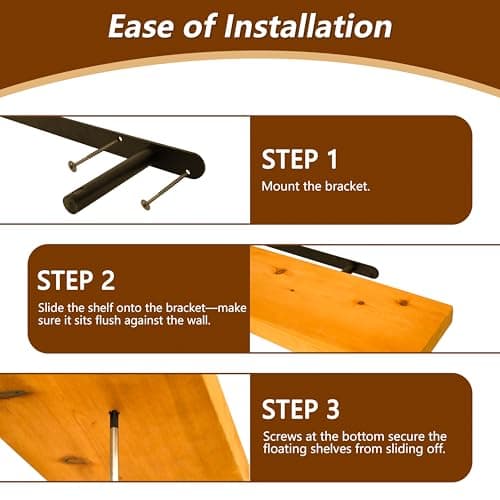 Ease of Installation

STEP 1
Mount the bracket.

STEP 2
Slide the shelf onto the bracket—make sure it sits flush against the wall.

STEP 3
Screws at the bottom secure the floating shelves from sliding off.